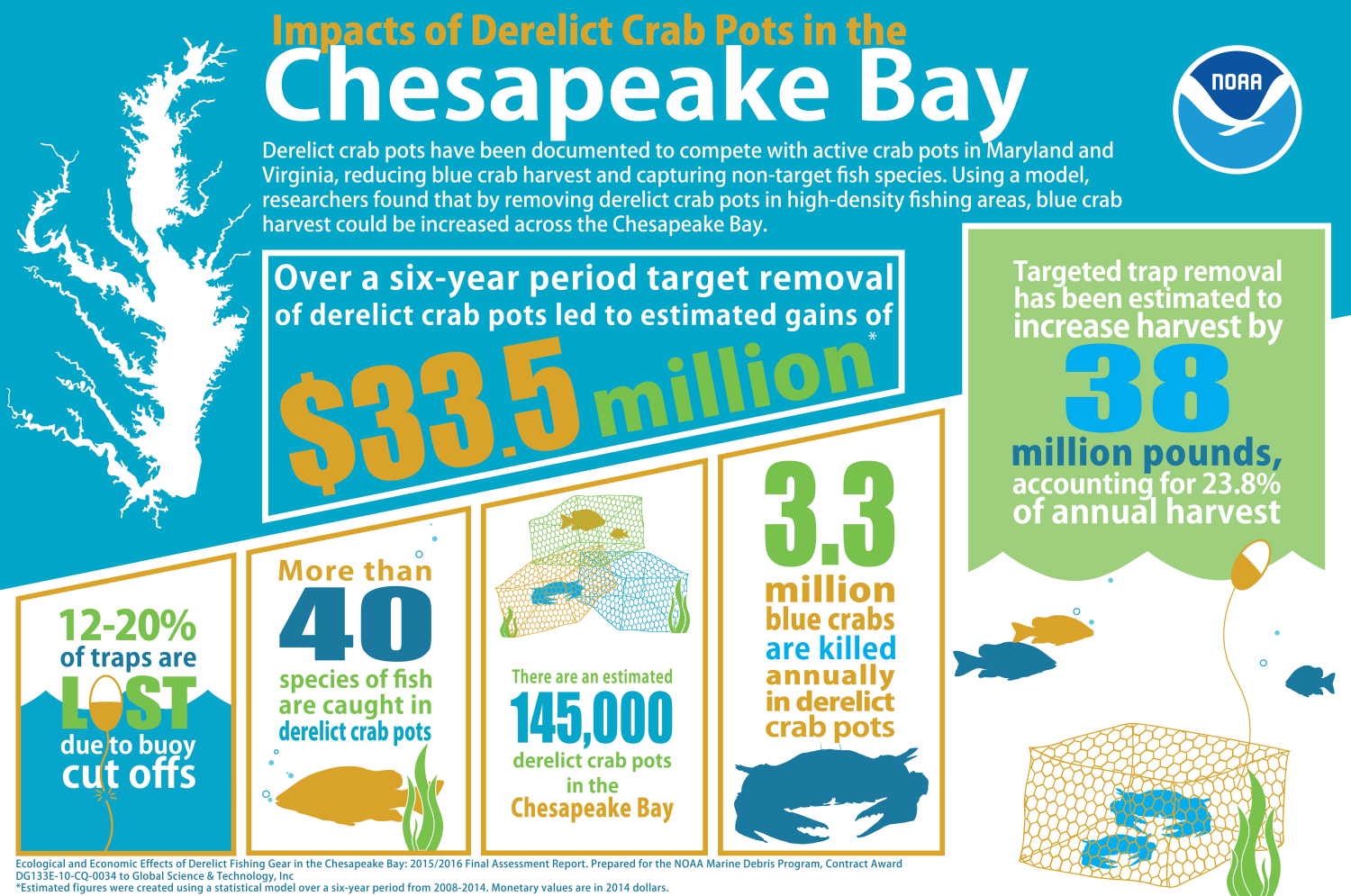 Impacts of Derelict Crab Pots in the
Chesapeake Bay

NOAA

Derelict crab pots have been documented to compete with active crab pots in Maryland and Virginia, reducing blue crab harvest and capturing non-target fish species. Using a model, researchers found that by removing derelict crab pots in high-density fishing areas, blue crab harvest could be increased across the Chesapeake Bay.

Over a six-year period target removal of derelict crab pots led to estimated gains of
$33.5 million*

Targeted trap removal has been estimated to increase harvest by
38
million pounds, accounting for 23.8% of annual harvest

12-20% of traps are LOST due to buoy cut offs

More than
40
species of fish are caught in derelict crab pots

There are an estimated
145,000
derelict crab pots in the Chesapeake Bay

3.3
million blue crabs are killed annually in derelict crab pots

Ecological and Economic Effects of Derelict Fishing Gear in the Chesapeake Bay: 2015/2016 Final Assessment Report. Prepared for the NOAA Marine Debris Program, Contract Award DG133E-10-CQ-0034 to Global Science & Technology, Inc
*Estimated figures were created using a statistical model over a six-year period from 2008-2014. Monetary values are in 2014 dollars.